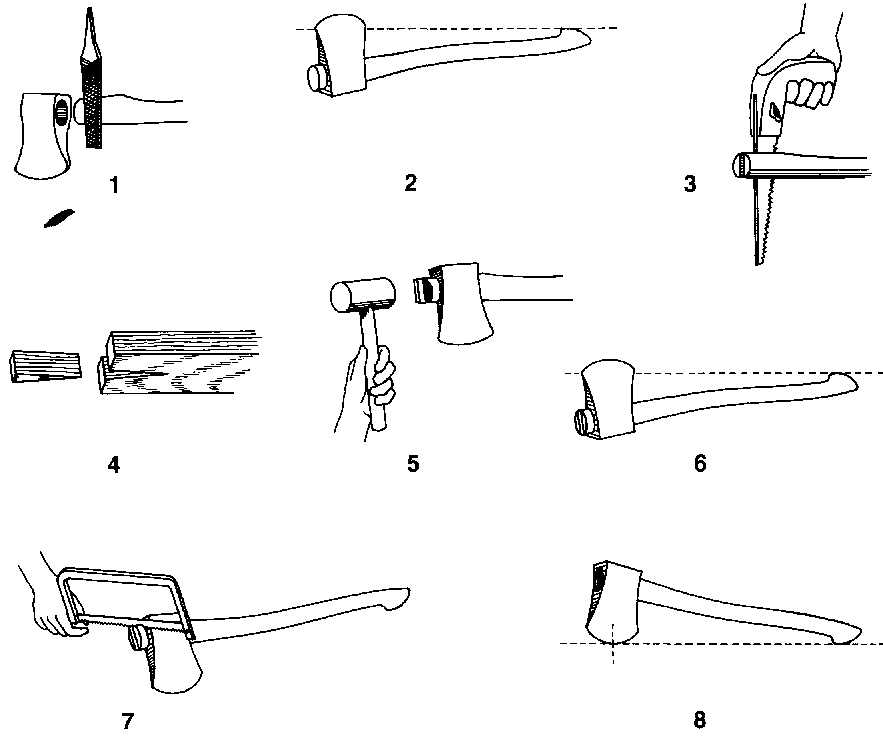 1
2
3
4
5
6
7
8